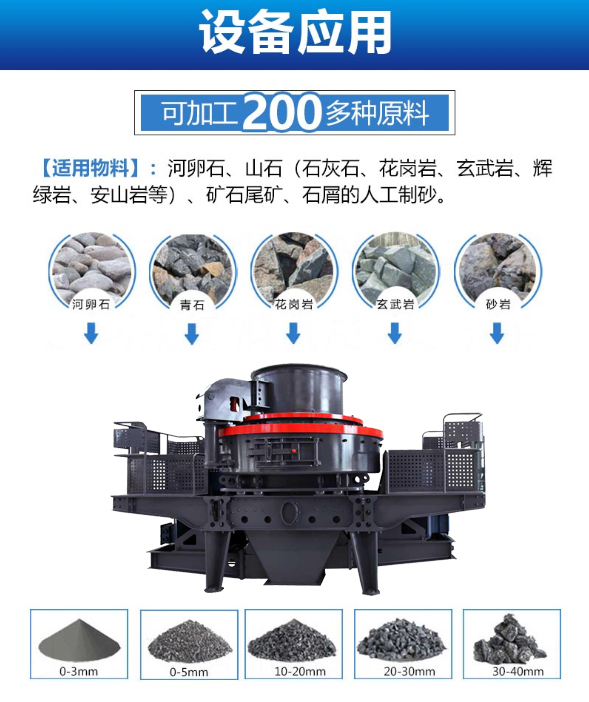 设备应用

可加工200多种原料

【适用物料】：河卵石、山石（石灰石、花岗岩、玄武岩、辉绿岩、安山岩等）、矿石尾矿、石屑的人工制砂。

河卵石 青石 花岗岩 玄武岩 砂岩

0-3mm 0-5mm 10-20mm 20-30mm 30-40mm